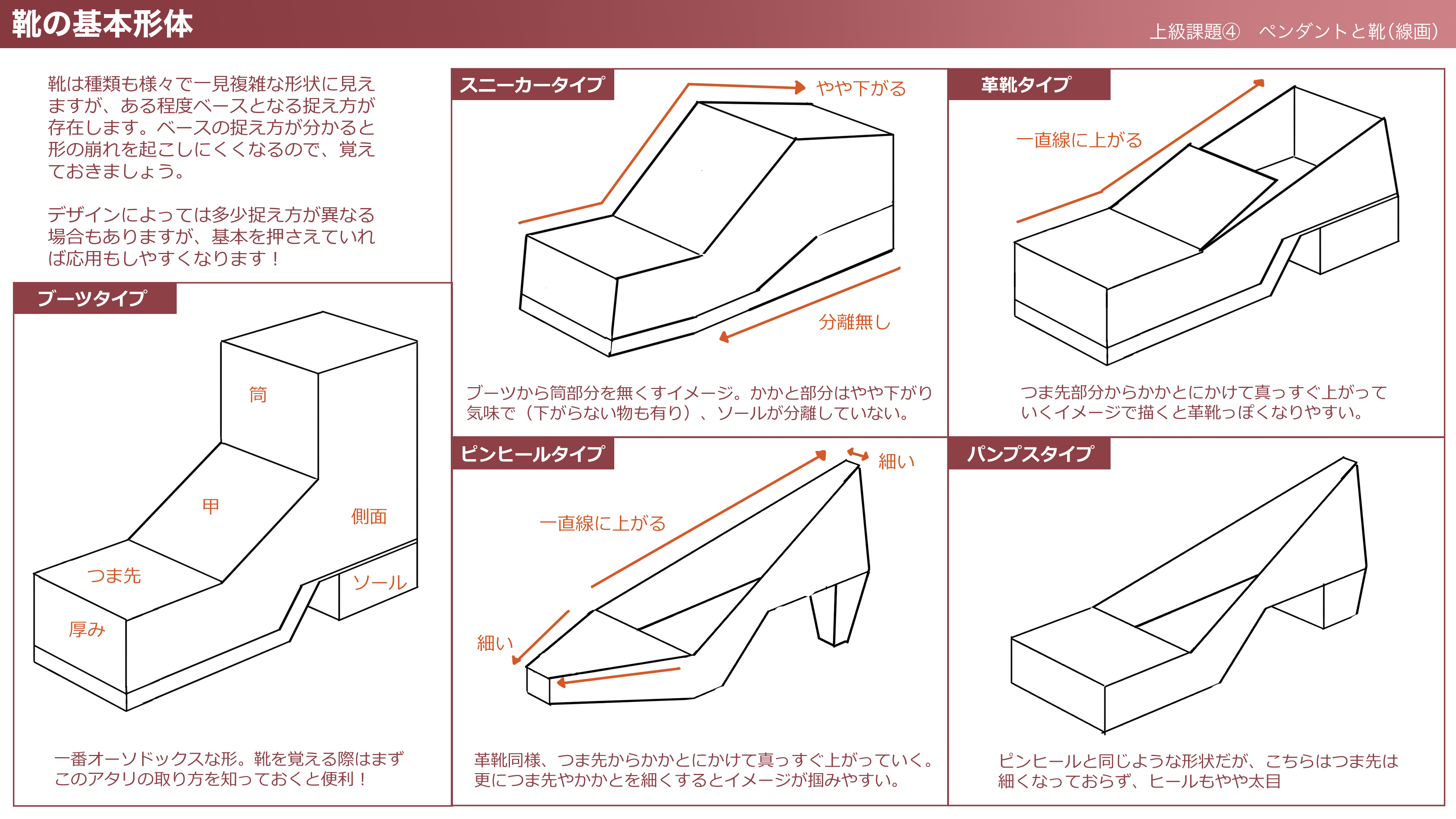 靴の基本形体

上級課題④　ペンダントと靴(線画)

靴は種類も様々で一見複雑な形状に見えますが、ある程度ベースとなる捉え方が存在します。ベースの捉え方が分かると形の崩れを起こしにくくなるので、覚えておきましょう。

デザインによっては多少捉え方が異なる場合もありますが、基本を押さえていれば応用もしやすくなります！

ブーツタイプ

筒

甲

側面

つま先

ソール

厚み

一番オーソドックスな形。靴を覚える際はまずこのアタリの取り方を知っておくと便利！

スニーカータイプ

やや下がる

分離無し

ブーツから筒部分を無くすイメージ。かかと部分はやや下がり気味で（下がらない物も有り）、ソールが分離していない。

革靴タイプ

一直線に上がる

つま先部分からかかとにかけて真っすぐ上がっていくイメージで描くと革靴っぽくなりやすい。

ピンヒールタイプ

細い

一直線に上がる

細い

革靴同様、つま先からかかとにかけて真っすぐ上がっていく。更につま先やかかとを細くするとイメージが掴みやすい。

パンプスタイプ

ピンヒールと同じような形状だが、こちらはつま先は細くなっておらず、ヒールもやや太目