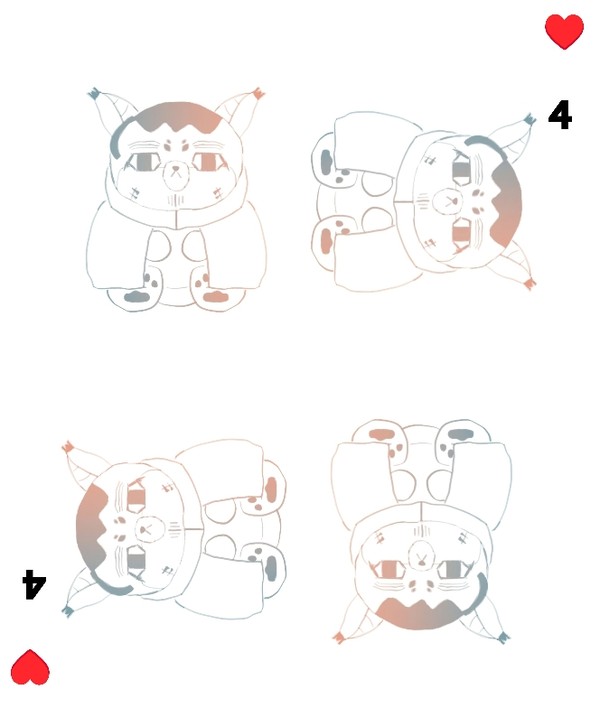 4

4