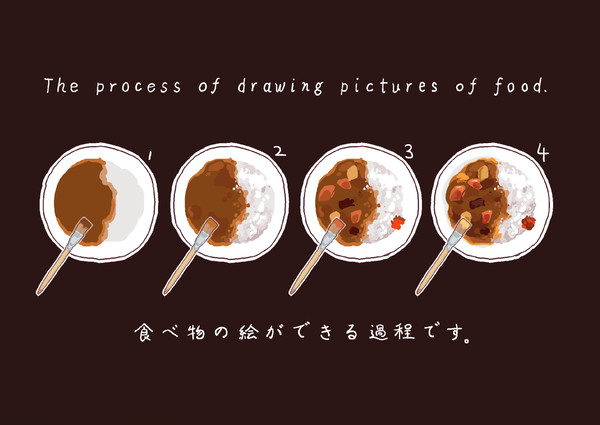 The process of drawing pictures of food.

1

2

3

4

食べ物の絵ができる過程です。