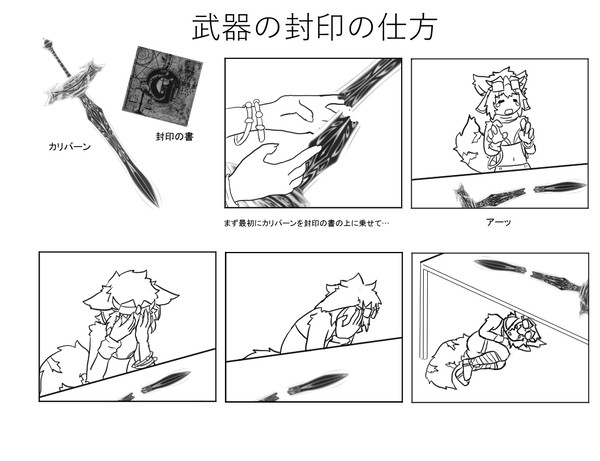 武器の封印の仕方

カリバーン

封印の書

まず最初にカリバーンを封印の書の上に乗せて…

アーッ