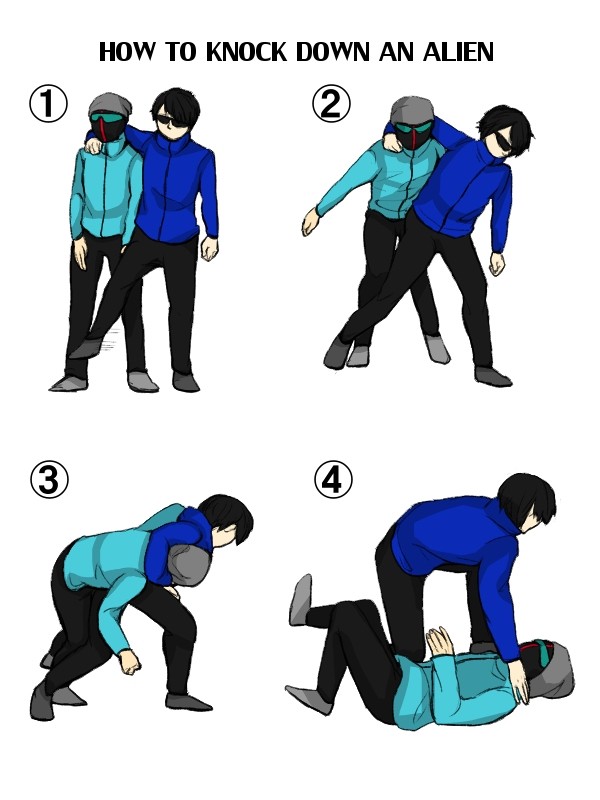 HOW TO KNOCK DOWN AN ALIEN

①

②

③

④