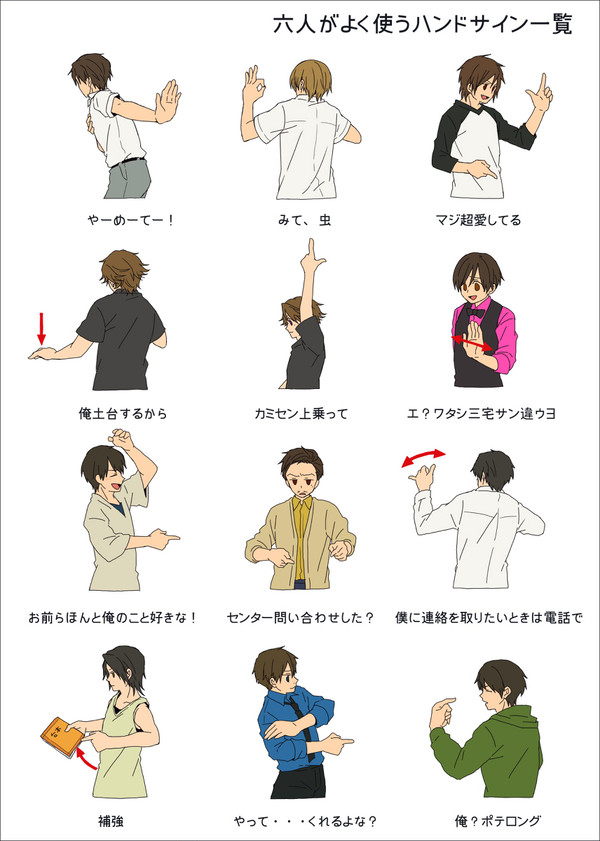 六人がよく使うハンドサイン一覧

やーめーてー！

みて、虫

マジ超愛してる

俺土台するから

カミセン上乗って

エ？ワタシ三宅サン違ウヨ

お前らほんと俺のこと好きな！

センター問い合わせした？

僕に連絡を取りたいときは電話で

補強

やって・・・くれるよな？

俺？ポテロング