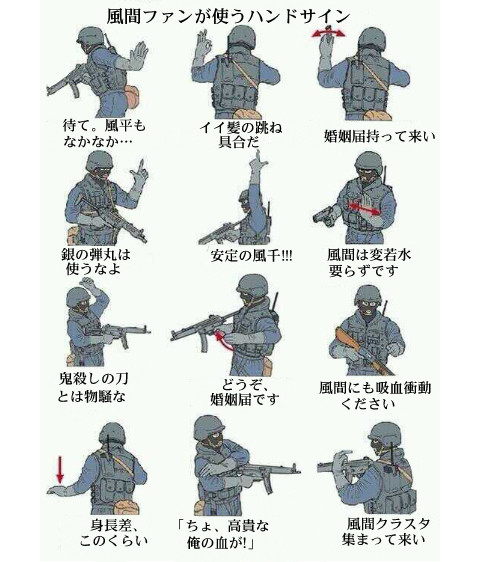 風間ファンが使うハンドサイン

待て。風平もなかなか…

イイ髪の跳ね具合だ

婚姻届持って来い

銀の弾丸は使うなよ

安定の風千!!!

風間は変若水要らずです

鬼殺しの刀とは物騒な

どうぞ、婚姻届です

風間にも吸血衝動ください

身長差、このくらい

「ちょ、高貴な俺の血が!」

風間クラスタ集まって来い