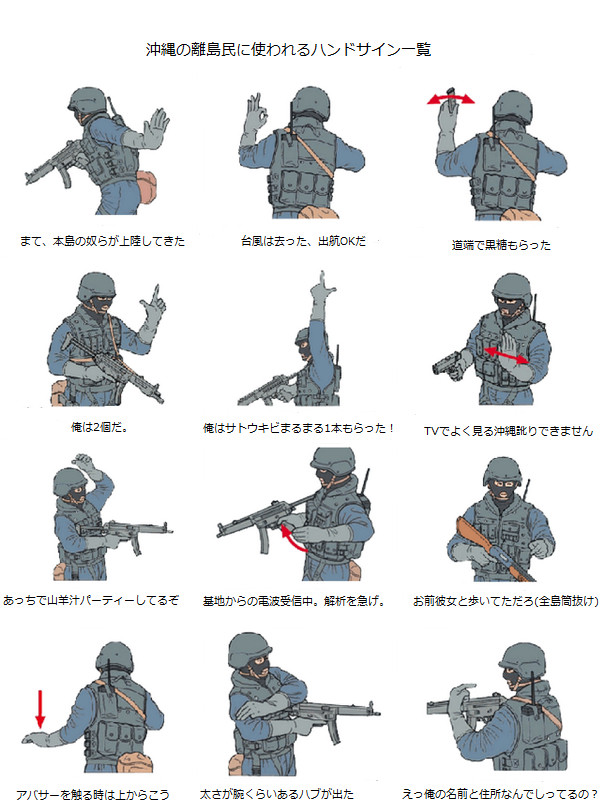 沖縄の離島民に使われるハンドサイン一覧

まて、本島の奴らが上陸してきた

台風は去った、出航OKだ

道端で黒糖もらった

俺は2個だ。

俺はサトウキビまるまる1本もらった！

TVでよく見る沖縄訛りできません

あっちで山羊汁パーティーしてるぞ

基地からの電波受信中。解析を急げ。

お前彼女と歩いてただろ(全島筒抜け)

アバサーを触る時は上からこう

太さが腕くらいあるハブが出た

えっ俺の名前と住所なんでしってるの？