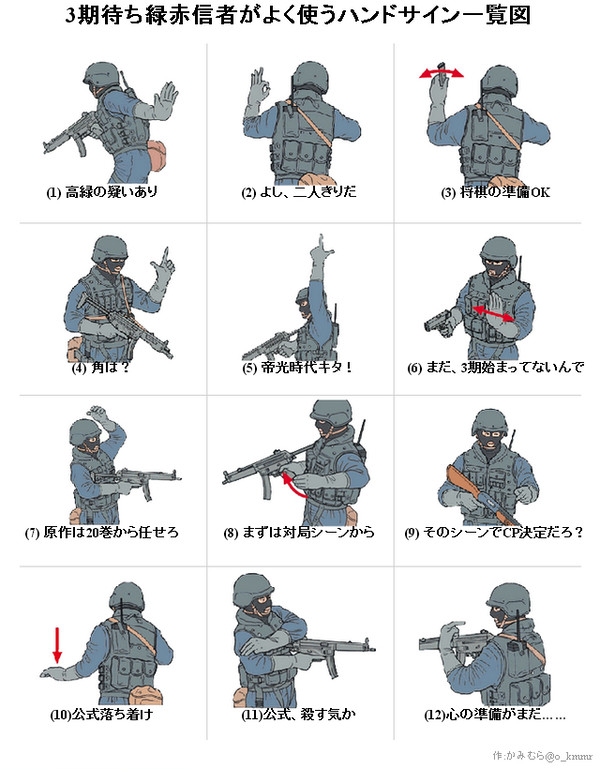 3期待ち緑赤信者がよく使うハンドサイン一覧図

(1) 高緑の疑いあり

(2) よし、二人きりだ

(3) 将棋の準備OK

(4) 角は？

(5) 帝光時代キタ！

(6) まだ、3期始まってないんで

(7) 原作は20巻から任せろ

(8) まずは対局シーンから

(9) そのシーンでCP決定だろ？

(10)公式落ち着け

(11)公式、殺す気か

(12)心の準備がまだ……

作:かみむら@o_kmmr