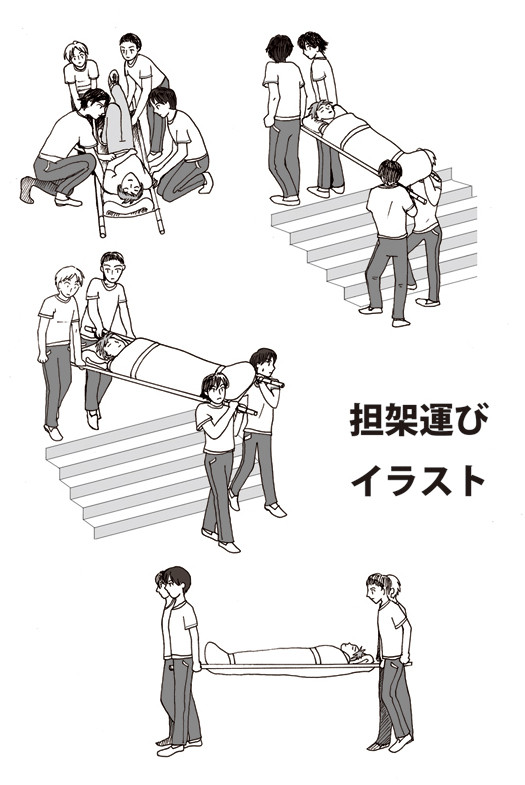 担架運び
イラスト