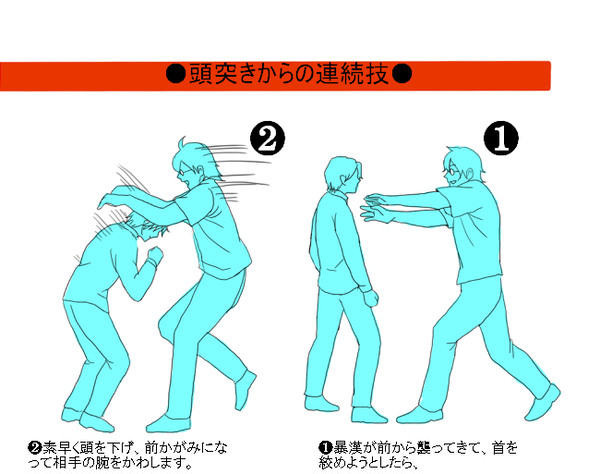 ●頭突きからの連続技●

❷

❶

❷素早く頭を下げ、前かがみになって相手の腕をかわします。

❶暴漢が前から襲ってきて、首を絞めようとしたら、